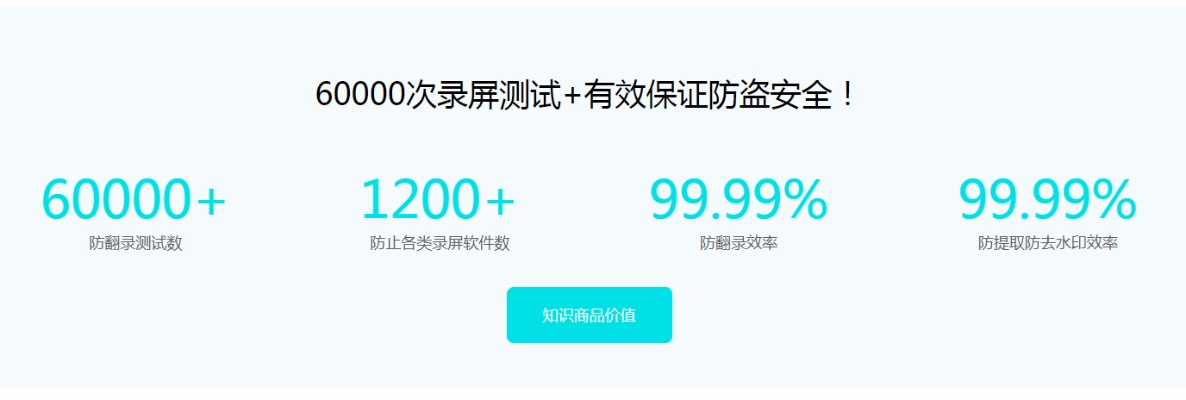 60000次录屏测试+有效保证防盗安全！

60000+
防翻录测试数

1200+
防止各类录屏软件数

99.99%
防翻录效率

99.99%
防提取防去水印效率

知识商品价值